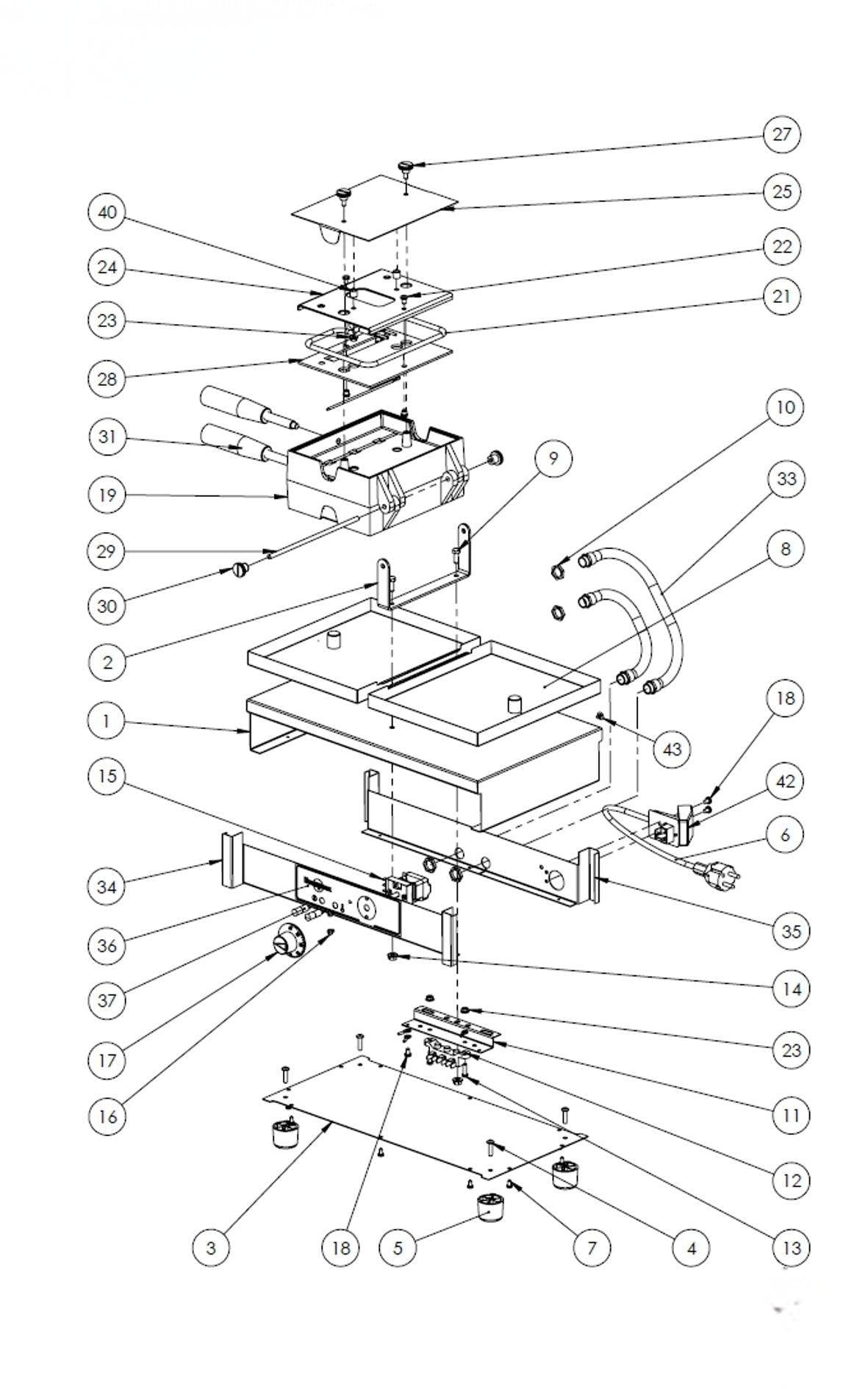 27
25
40
22
24
21
23
28
10
31
9
33
19
8
29
30
2
18
1
43
15
42
6
34
35
36
14
37
23
17
11
16
12
3
18
5
7
4
13