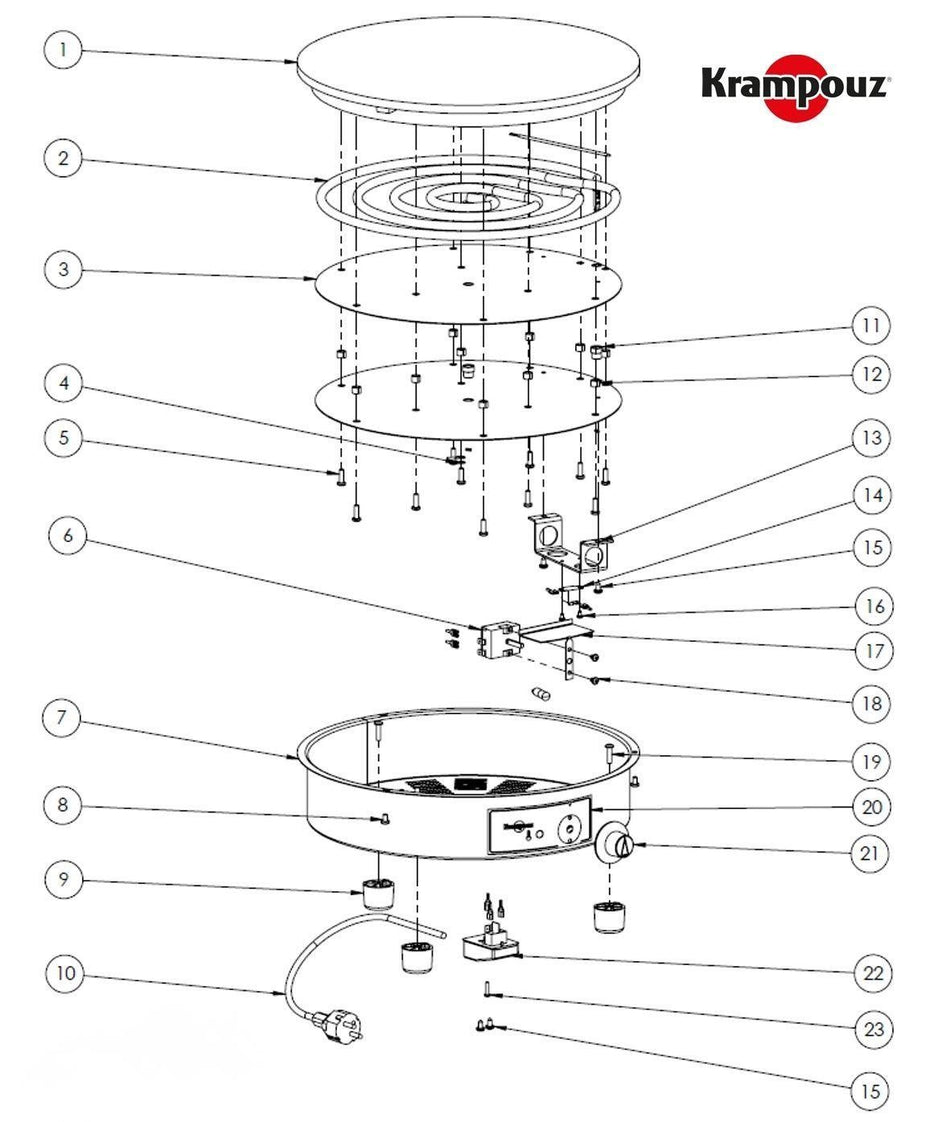 Krampouz

1
2
3
4
5
6
7
8
9
10
11
12
13
14
15
16
17
18
19
20
21
22
23
15