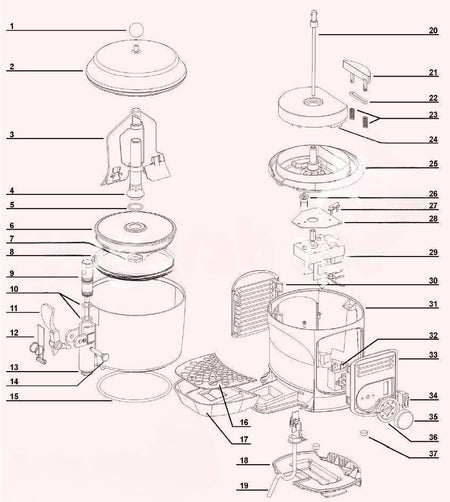 1
2
3
4
5
6
7
8
9
10
11
12
13
14
15
16
17
18
19
20
21
22
23
24
25
26
27
28
29
30
31
32
33
34
35
36
37