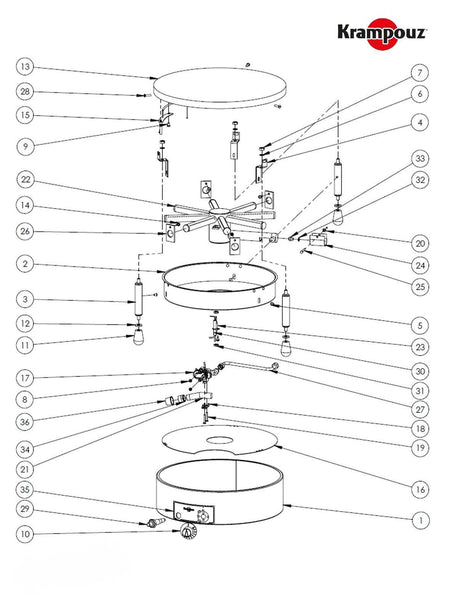 Krampouz

13
28
15
9
22
14
26
2
3
12
11
17
8
36
34
21
35
29
10
7
6
4
33
32
20
24
25
5
23
30
31
27
18
19
16
1